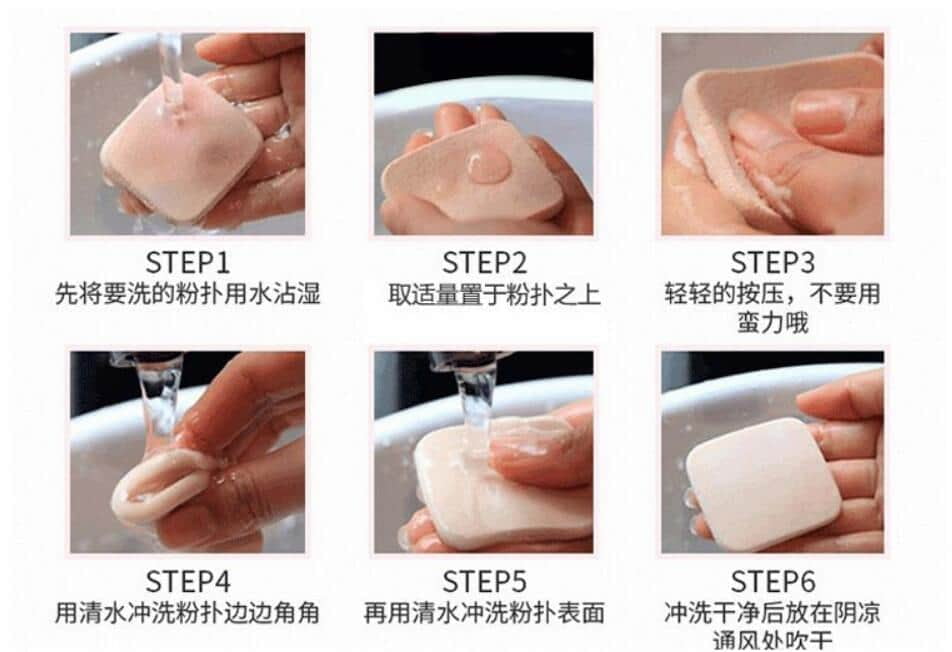 STEP1
先将要洗的粉扑用水沾湿

STEP2
取适量置于粉扑之上

STEP3
轻轻的按压，不要用蛮力哦

STEP4
用清水冲洗粉扑边边角角

STEP5
再用清水冲洗粉扑表面

STEP6
冲洗干净后放在阴凉通风处吹干