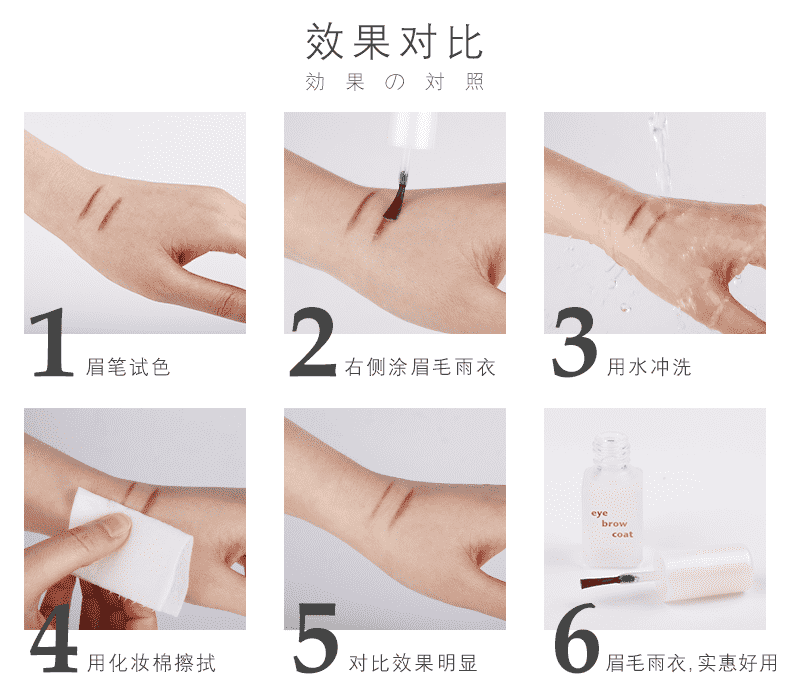 效果对比
効果の対照

1 眉笔试色

2 右侧涂眉毛雨衣

3 用水冲洗

4 用化妆棉擦拭

5 对比效果明显

eye brow coat

6 眉毛雨衣,实惠好用